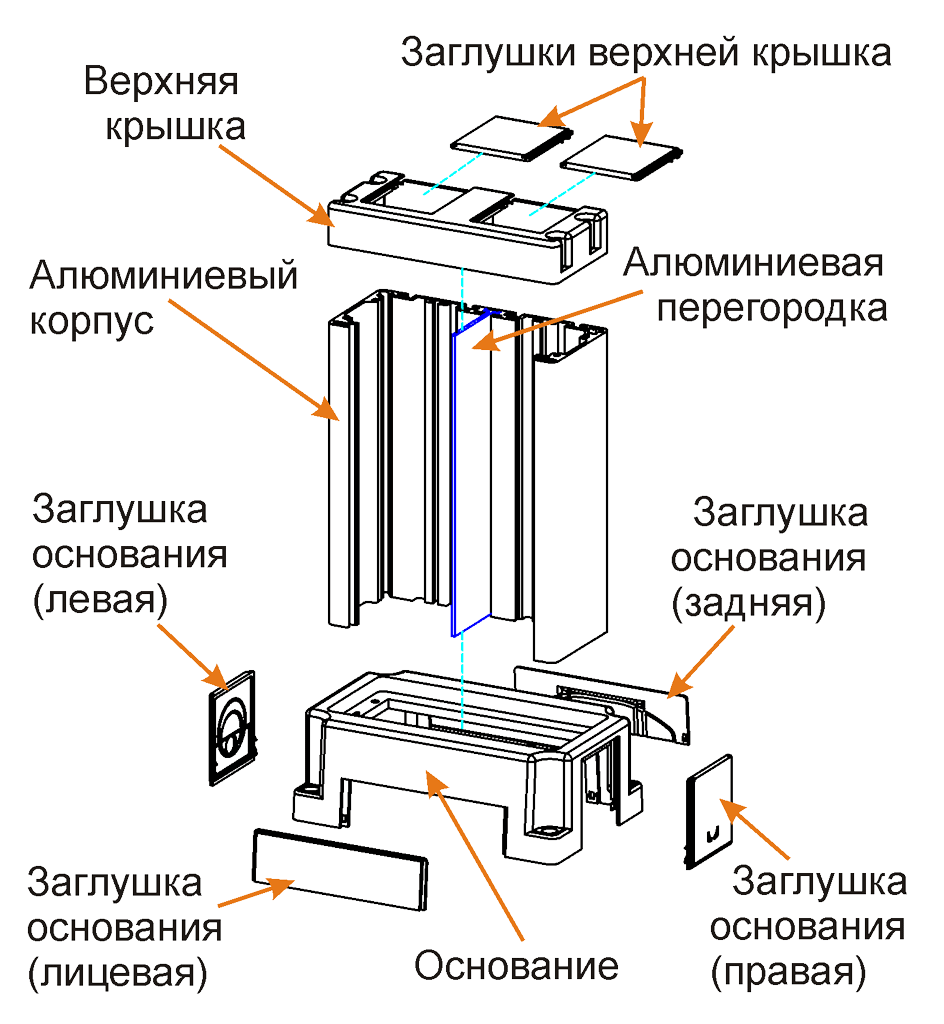 Заглушки верхней крышка

Верхняя крышка

Алюминиевый корпус

Алюминиевая перегородка

Заглушка основания (левая)

Заглушка основания (задняя)

Заглушка основания (лицевая)

Основание

Заглушка основания (правая)